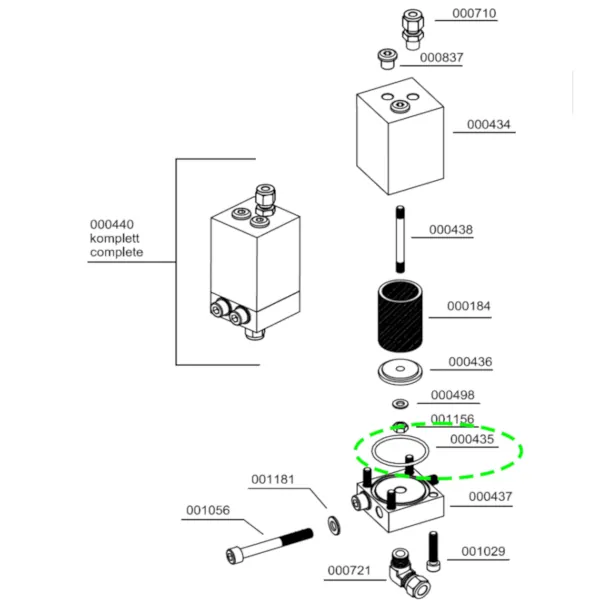 000710

000837

000434

000440
komplett
complete

000438

000184

000436

000498

001156

000435

001181

000437

001056

001029

000721