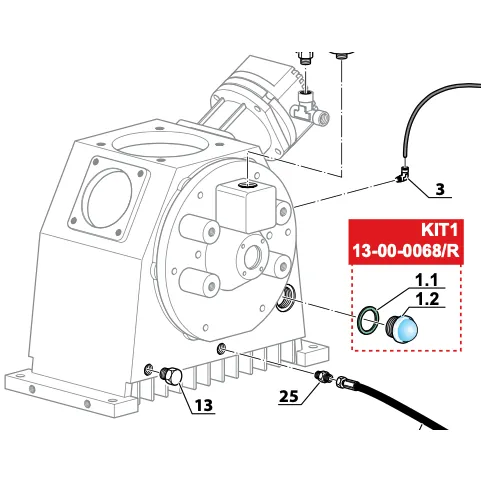 3

KIT1
13-00-0068/R

1.1

1.2

13

25