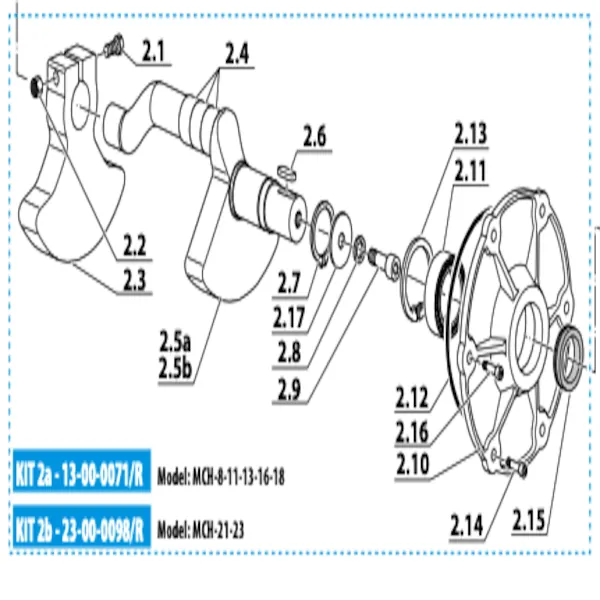 2.1
2.4
2.6
2.13
2.11
2.2
2.3
2.7
2.17
2.8
2.9
2.5a
2.5b
2.12
2.16
2.10
2.14
2.15

KIT 2a - 13-00-0071/R Model: MCH-8-11-13-16-18

KIT 2b - 23-00-0098/R Model: MCH-21-23