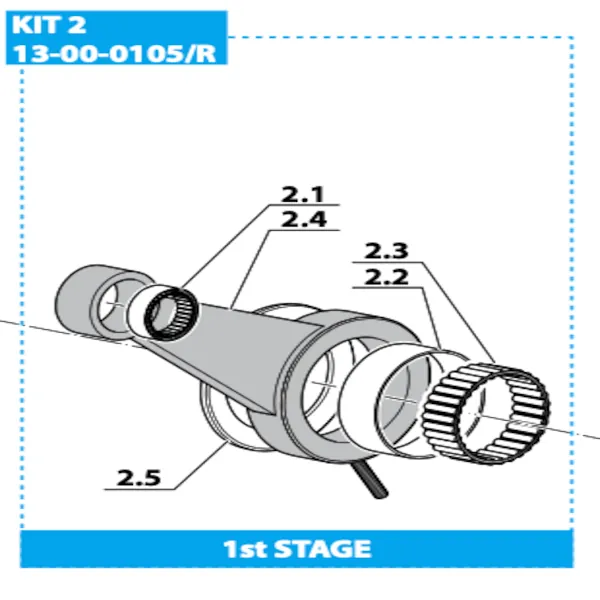 KIT 2
13-00-0105/R

2.1
2.4
2.3
2.2
2.5

1st STAGE