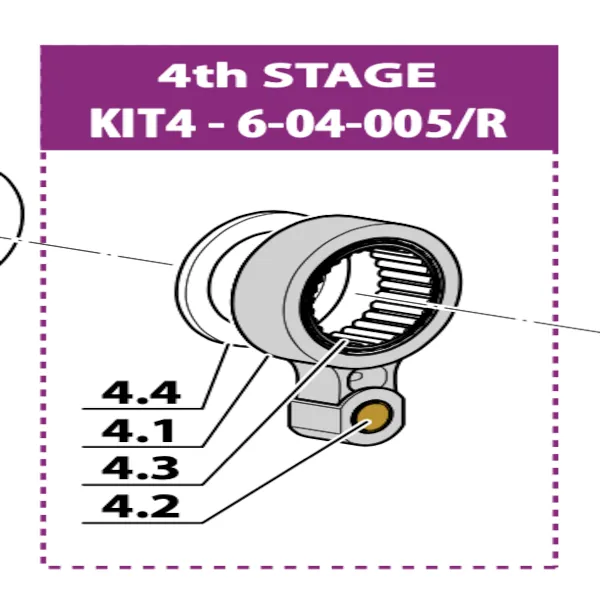 4th STAGE
KIT4 - 6-04-005/R

4.4
4.1
4.3
4.2