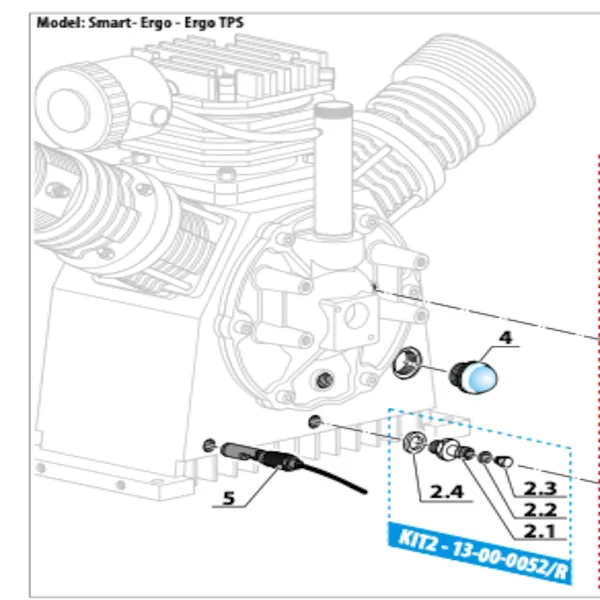 Model: Smart- Ergo - Ergo TPS

4

5

2.4

2.3

2.2

2.1

KIT2 - 13-00-0052/R